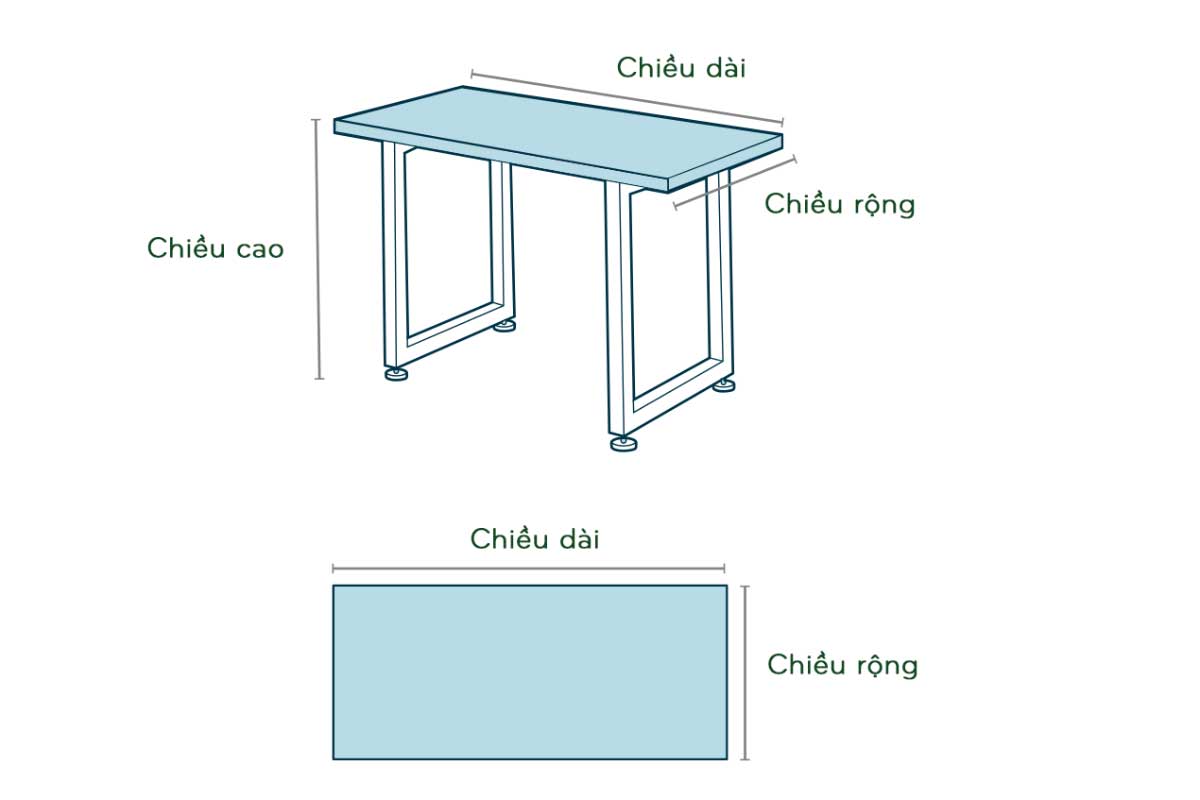 Chiều dài

Chiều rộng

Chiều cao

Chiều dài

Chiều rộng